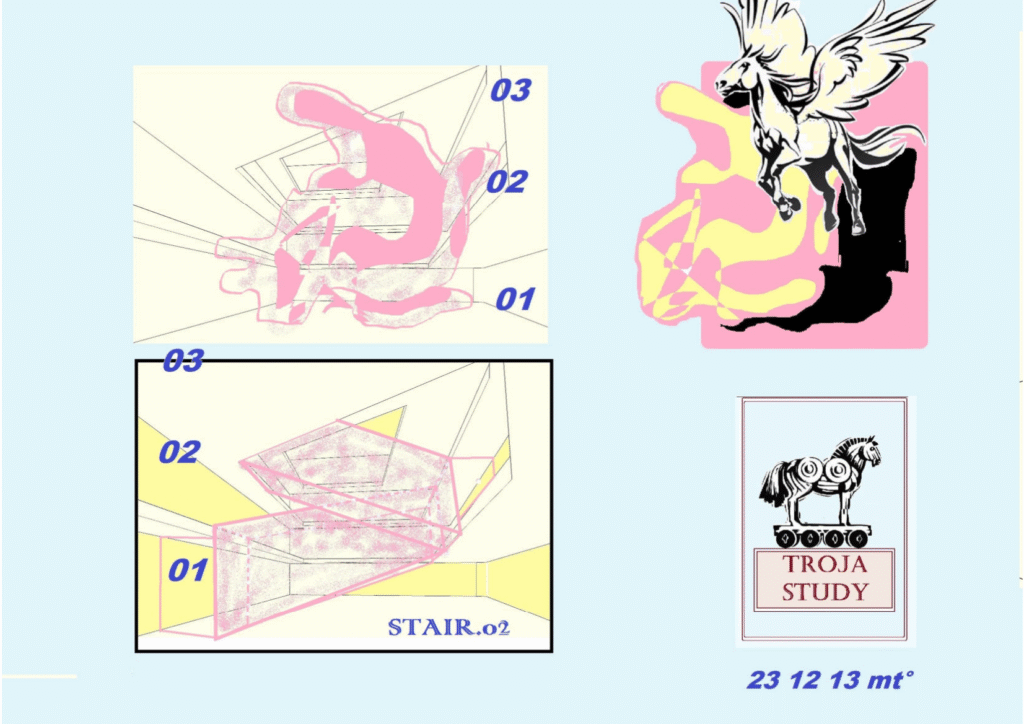 03
02
01

03
02
01
STAIR.02

TROJA
STUDY

23 12 13 mt°